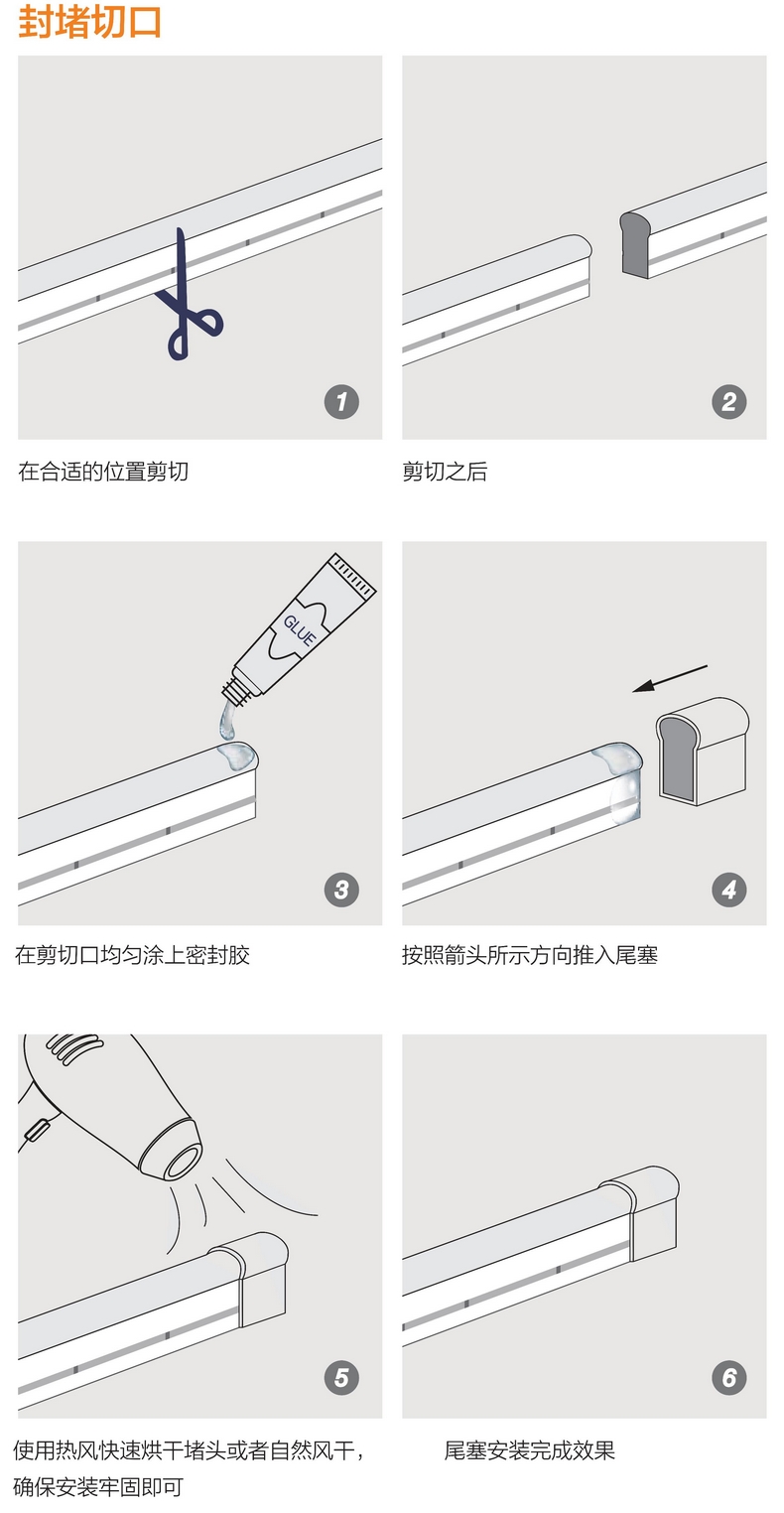 封堵切口

1

在合适的位置剪切

2

剪切之后

GLUE

3

在剪切口均匀涂上密封胶

4

按照箭头所示方向推入尾塞

5

使用热风快速烘干堵头或者自然风干，确保安装牢固即可

6

尾塞安装完成效果