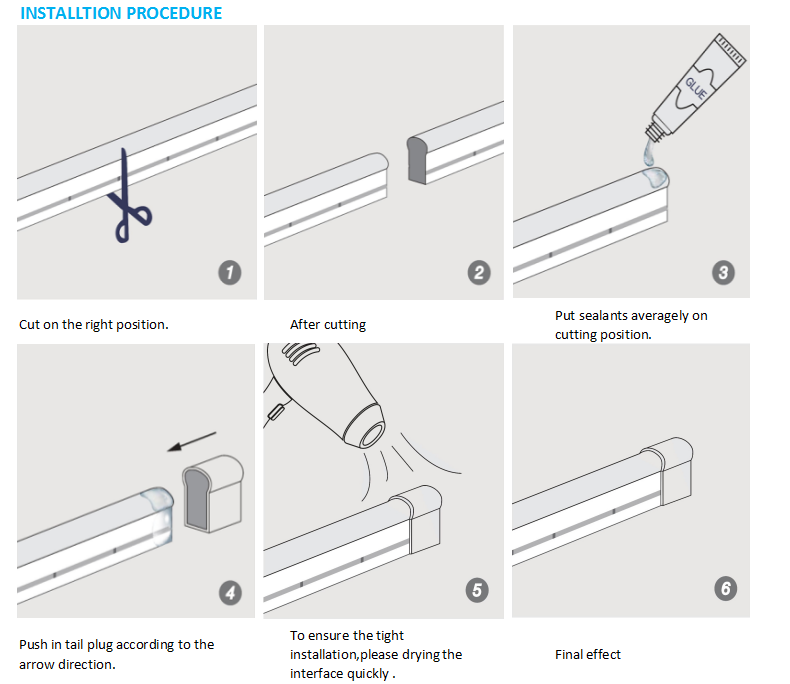 INSTALLTION PROCEDURE

1

Cut on the right position.

2

After cutting

GLUE

3

Put sealants averagely on cutting position.

4

Push in tail plug according to the arrow direction.

5

To ensure the tight installation,please drying the interface quickly .

6

Final effect