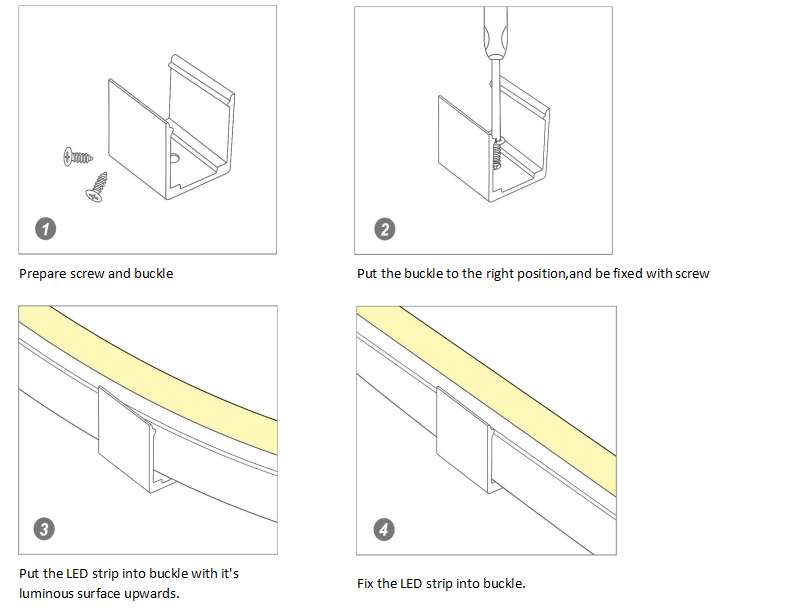 1

Prepare screw and buckle

2

Put the buckle to the right position,and be fixed with screw

3

Put the LED strip into buckle with it's luminous surface upwards.

4

Fix the LED strip into buckle.